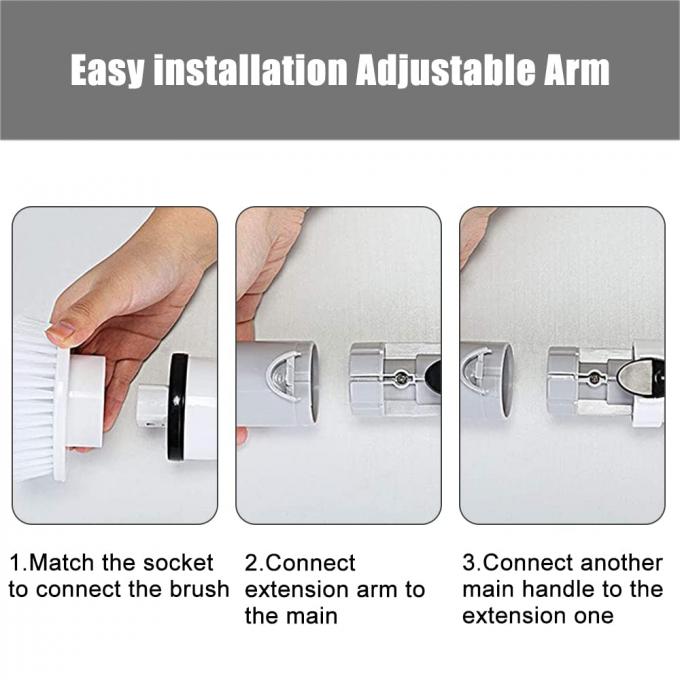 Easy installation Adjustable Arm

1.Match the socket to connect the brush

2.Connect extension arm to the main

3.Connect another main handle to the extension one