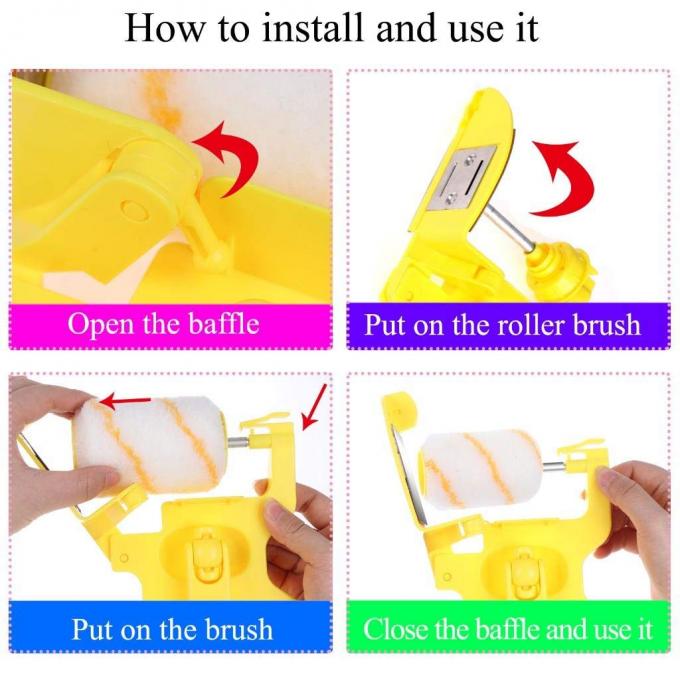 How to install and use it

Open the baffle

Put on the roller brush

Put on the brush

Close the baffle and use it