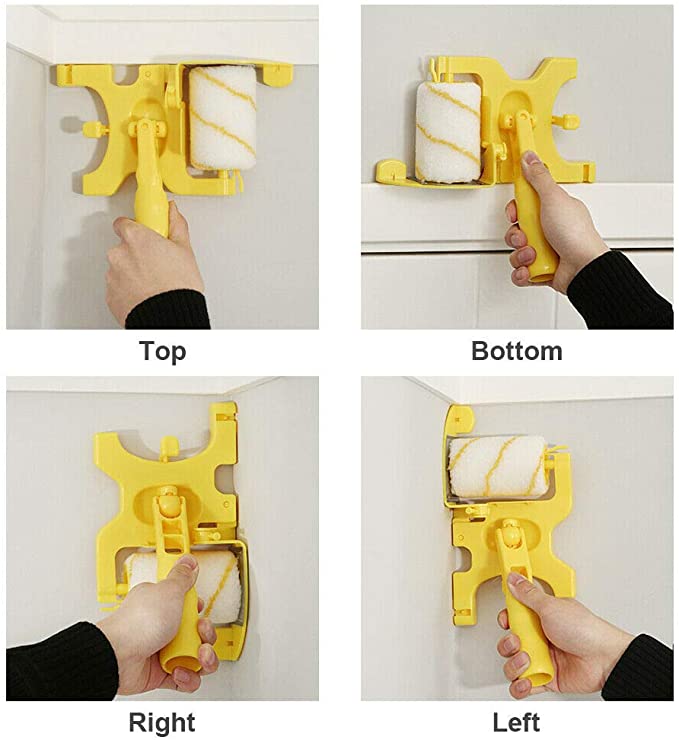 Top

Bottom

Right

Left