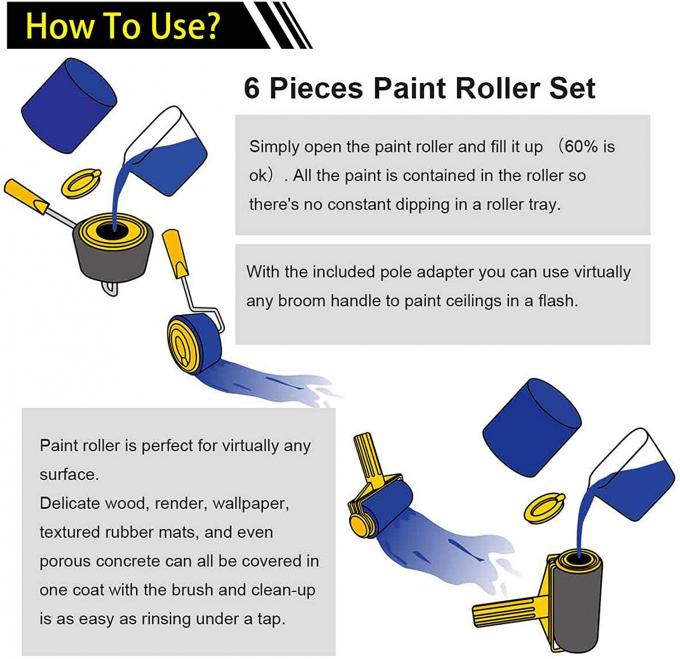 How To Use?

6 Pieces Paint Roller Set

Simply open the paint roller and fill it up （60% is ok）. All the paint is contained in the roller so there's no constant dipping in a roller tray.

With the included pole adapter you can use virtually any broom handle to paint ceilings in a flash.

Paint roller is perfect for virtually any surface.
Delicate wood, render, wallpaper, textured rubber mats, and even porous concrete can all be covered in one coat with the brush and clean-up is as easy as rinsing under a tap.