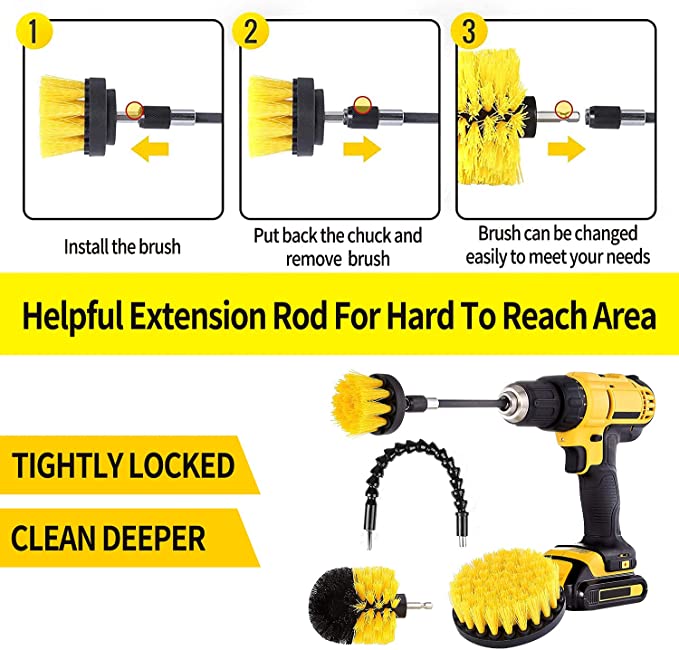 1

Install the brush

2

Put back the chuck and remove brush

3

Brush can be changed easily to meet your needs

Helpful Extension Rod For Hard To Reach Area

TIGHTLY LOCKED

CLEAN DEEPER