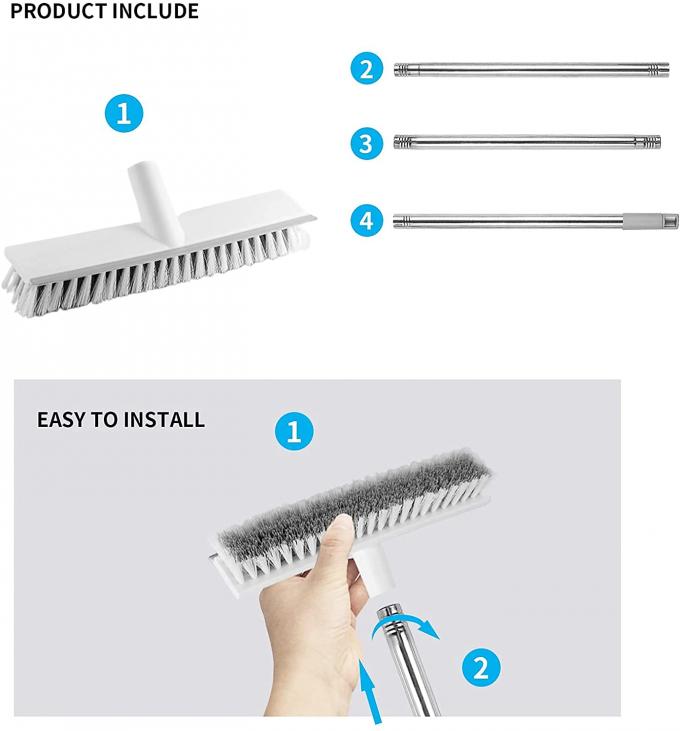 PRODUCT INCLUDE

1

2

3

4

EASY TO INSTALL

1

2