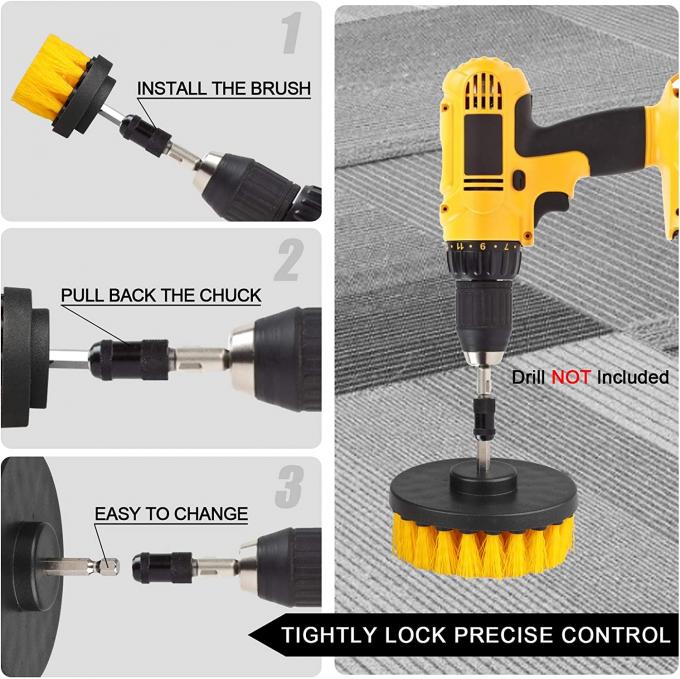 1
INSTALL THE BRUSH

2
PULL BACK THE CHUCK

3
EASY TO CHANGE

11 9 7

Drill NOT Included

TIGHTLY LOCK PRECISE CONTROL