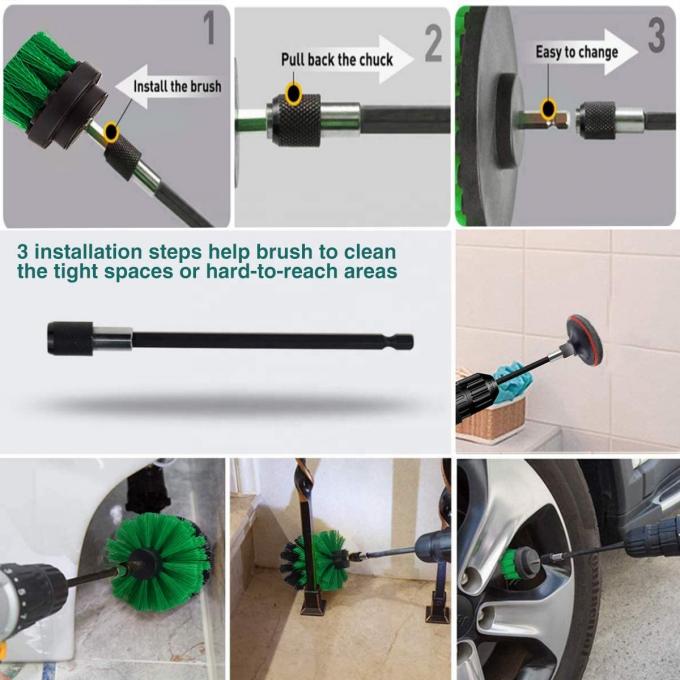 1
Install the brush

2
Pull back the chuck

3
Easy to change

3 installation steps help brush to clean the tight spaces or hard-to-reach areas