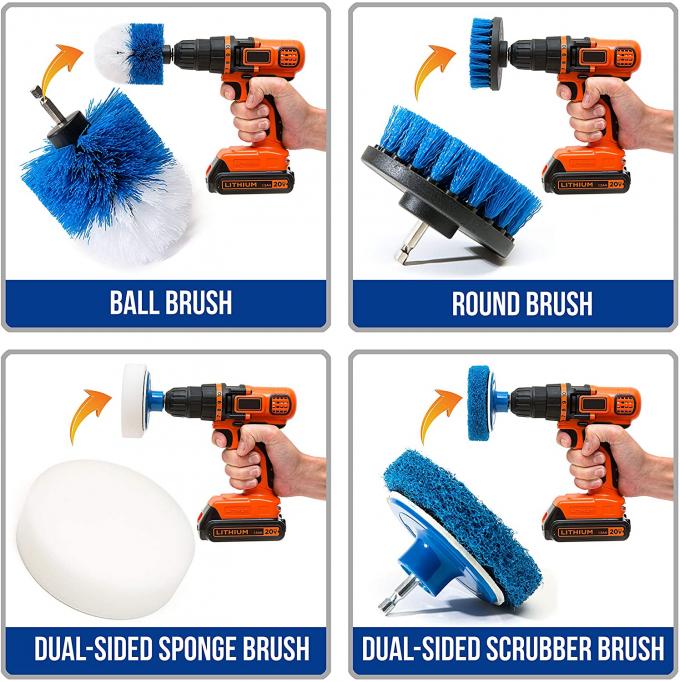 LITHIUM 20V

BALL BRUSH

LITHIUM 20V

ROUND BRUSH

LITHIUM 20V

DUAL-SIDED SPONGE BRUSH

LITHIUM 20V

DUAL-SIDED SCRUBBER BRUSH